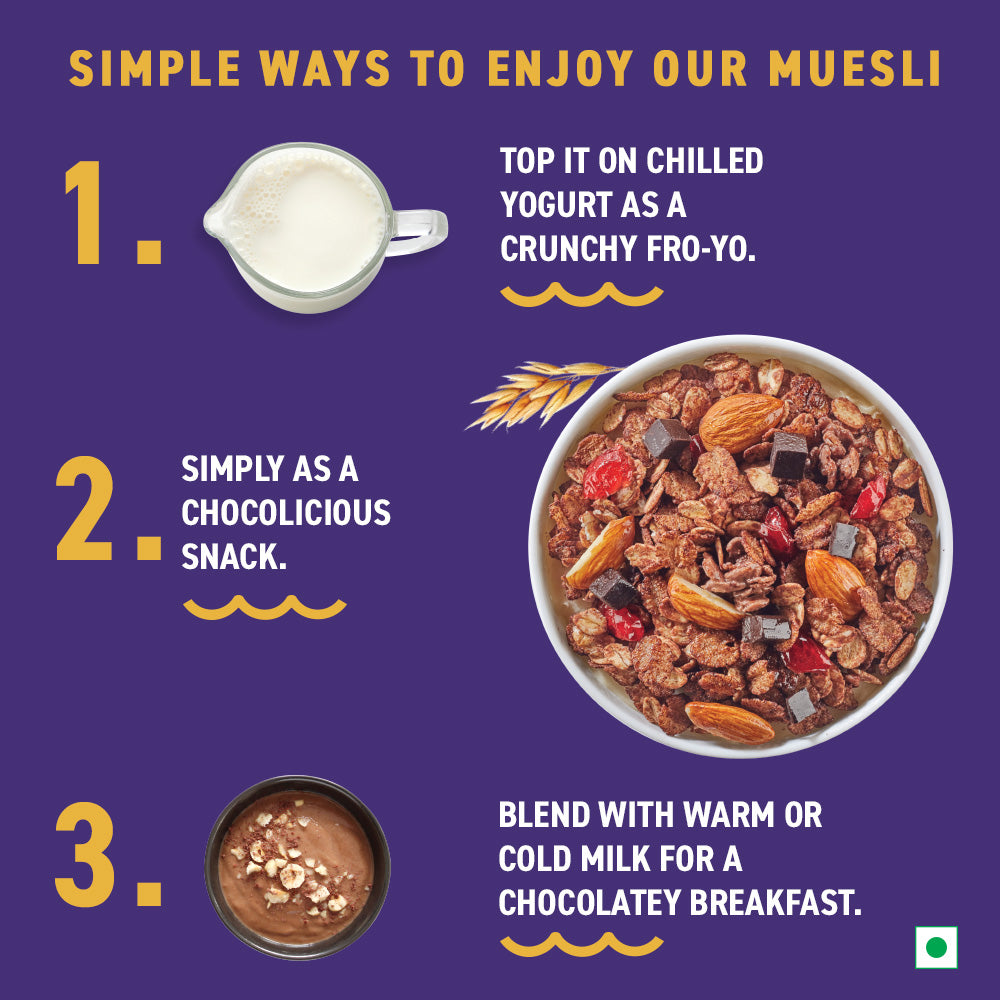 SIMPLE WAYS TO ENJOY OUR MUESLI

1. TOP IT ON CHILLED YOGURT AS A CRUNCHY FRO-YO.

2. SIMPLY AS A CHOCOLICIOUS SNACK.

3. BLEND WITH WARM OR COLD MILK FOR A CHOCOLATEY BREAKFAST.